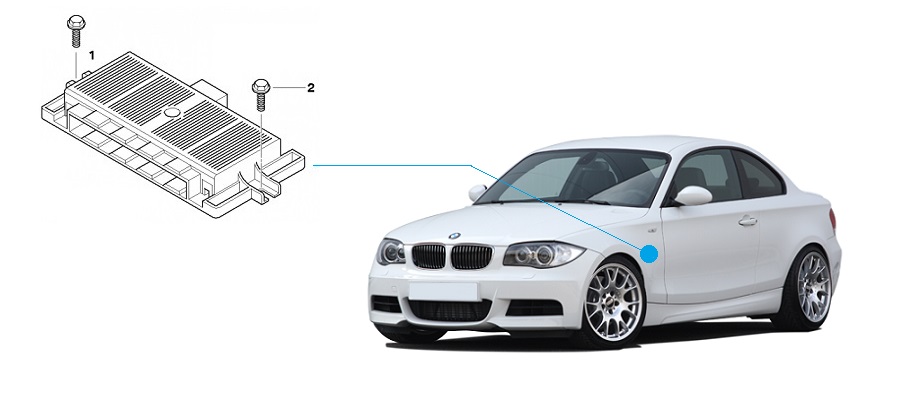 1
2